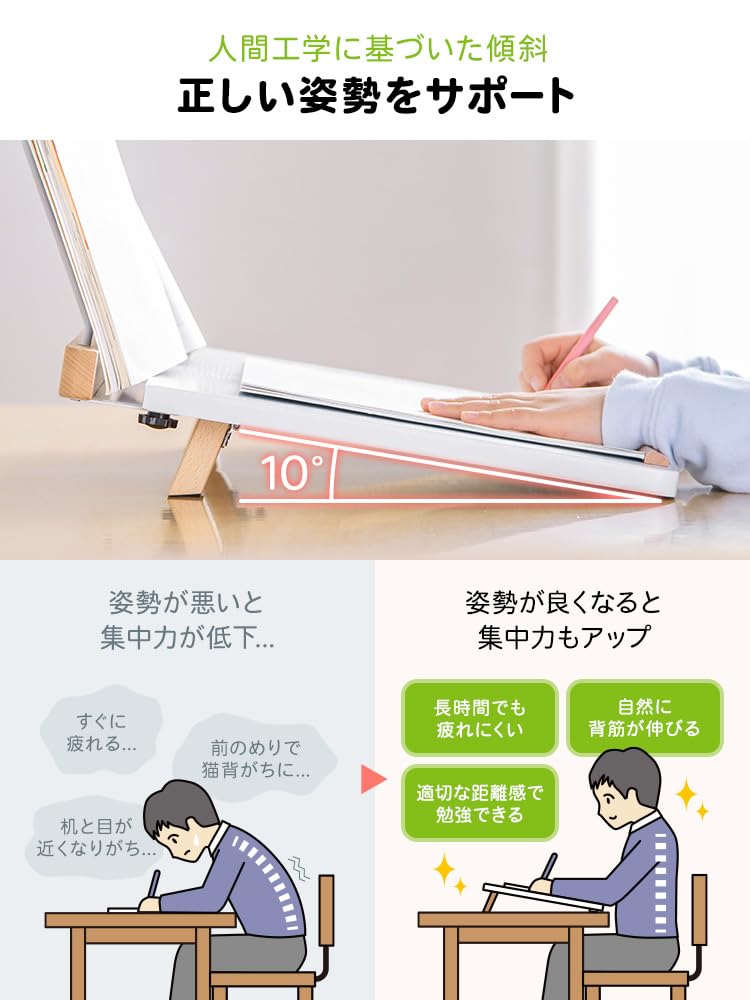 人間工学に基づいた傾斜
正しい姿勢をサポート

10°

姿勢が悪いと
集中力が低下...

すぐに
疲れる...

前のめりで
猫背がちに...

机と目が
近くなりがち...

姿勢が良くなると
集中力もアップ

長時間でも
疲れにくい

自然に
背筋が伸びる

適切な距離感で
勉強できる